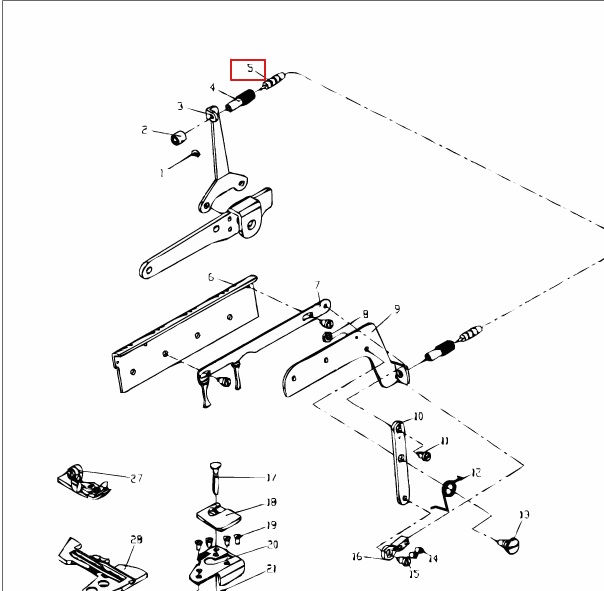 5
4
3
2
1
6
7
8
9
10
11
12
13
14
15
16
17
18
19
20
21
27
28