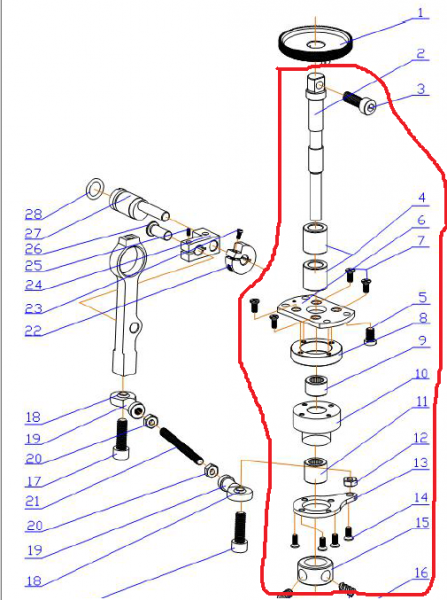 1
2
3
4
6
7
5
8
9
10
11
12
13
14
15
16
28
27
26
25
24
23
22
18
19
20
17
21
20
19
18